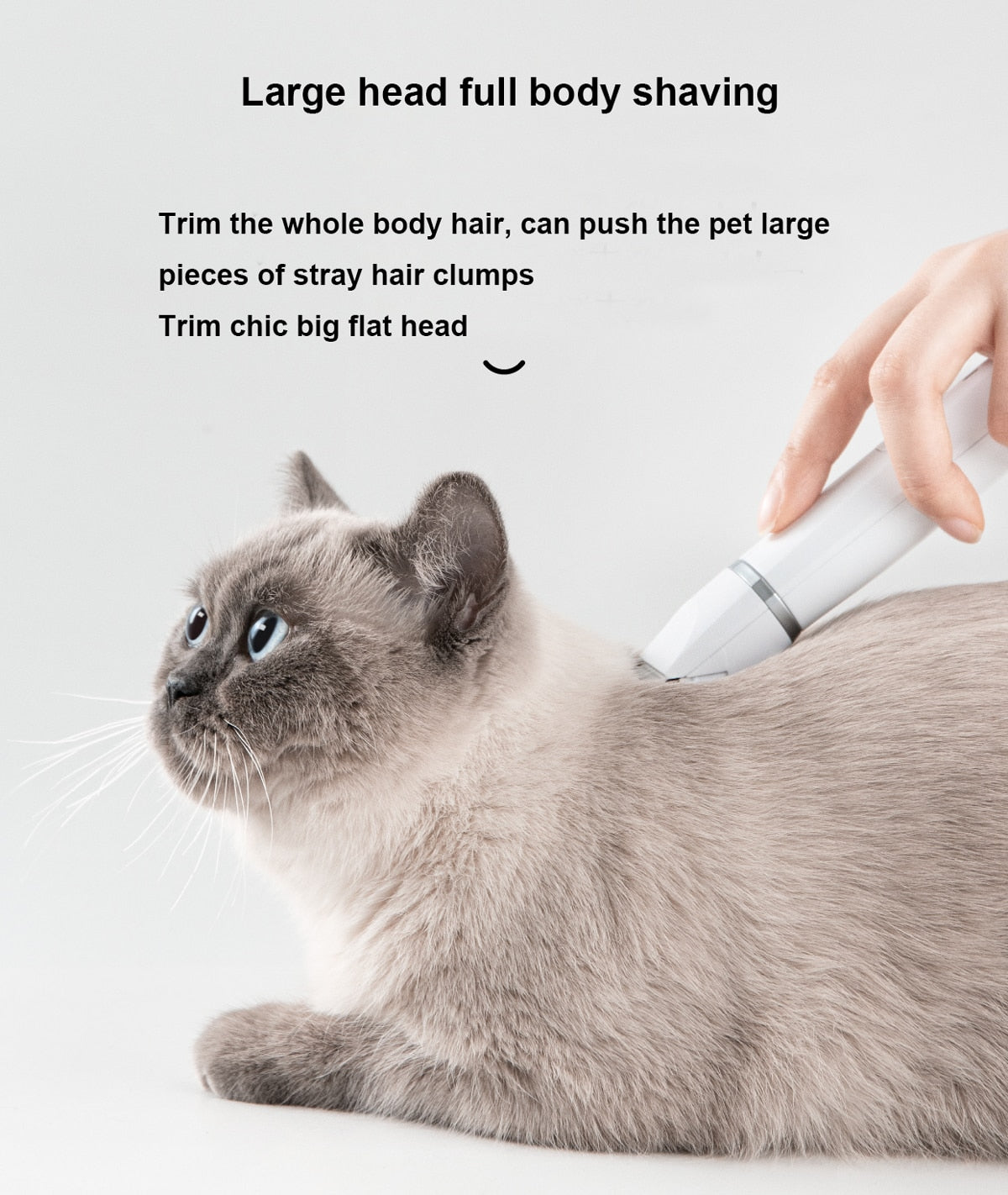 Large head full body shaving

Trim the whole body hair, can push the pet large pieces of stray hair clumps
Trim chic big flat head